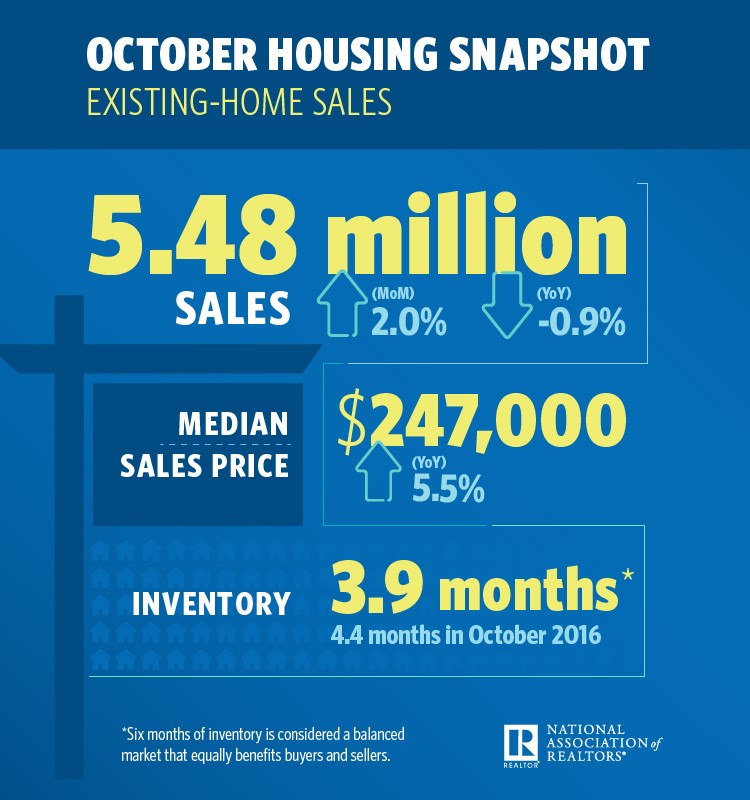 OCTOBER HOUSING SNAPSHOT
EXISTING-HOME SALES

5.48 million
SALES
(MoM) 2.0%
(YoY) -0.9%

MEDIAN SALES PRICE
$247,000
(YoY) 5.5%

INVENTORY
3.9 months*
4.4 months in October 2016

*Six months of inventory is considered a balanced market that equally benefits buyers and sellers.

R REALTOR® NATIONAL ASSOCIATION of REALTORS®